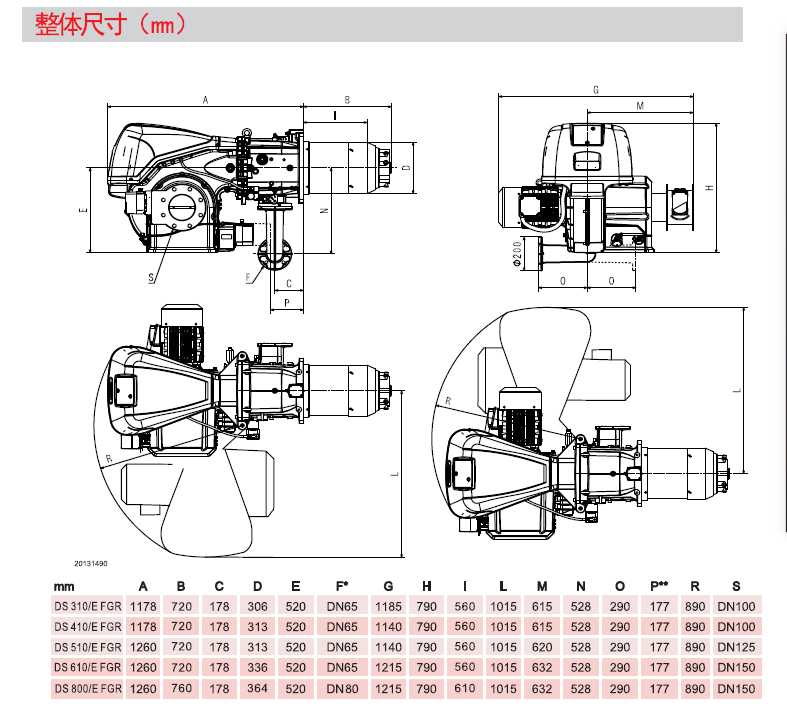 整体尺寸（mm）

A B I D E N S F C P G M H Φ200 O O R L R L

20131490

| mm | A | B | C | D | E | F* | G | H | I | L | M | N | O | P** | R | S |
|---|---|---|---|---|---|---|---|---|---|---|---|---|---|---|---|---|
| DS 310/E FGR | 1178 | 720 | 178 | 306 | 520 | DN65 | 1185 | 790 | 560 | 1015 | 615 | 528 | 290 | 177 | 890 | DN100 |
| DS 410/E FGR | 1178 | 720 | 178 | 313 | 520 | DN65 | 1140 | 790 | 560 | 1015 | 615 | 528 | 290 | 177 | 890 | DN100 |
| DS 510/E FGR | 1260 | 720 | 178 | 313 | 520 | DN65 | 1140 | 790 | 560 | 1015 | 620 | 528 | 290 | 177 | 890 | DN125 |
| DS 610/E FGR | 1260 | 720 | 178 | 336 | 520 | DN65 | 1215 | 790 | 560 | 1015 | 632 | 528 | 290 | 177 | 890 | DN150 |
| DS 800/E FGR | 1260 | 760 | 178 | 364 | 520 | DN80 | 1215 | 790 | 610 | 1015 | 632 | 528 | 290 | 177 | 890 | DN150 |